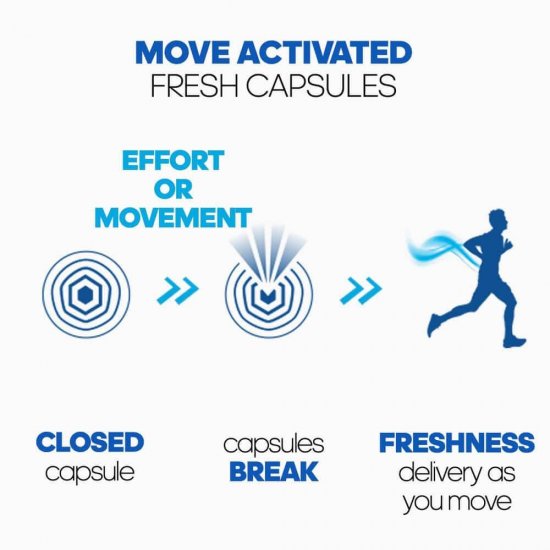 MOVE ACTIVATED
FRESH CAPSULES

EFFORT
OR
MOVEMENT

CLOSED
capsule

capsules
BREAK

FRESHNESS
delivery as
you move