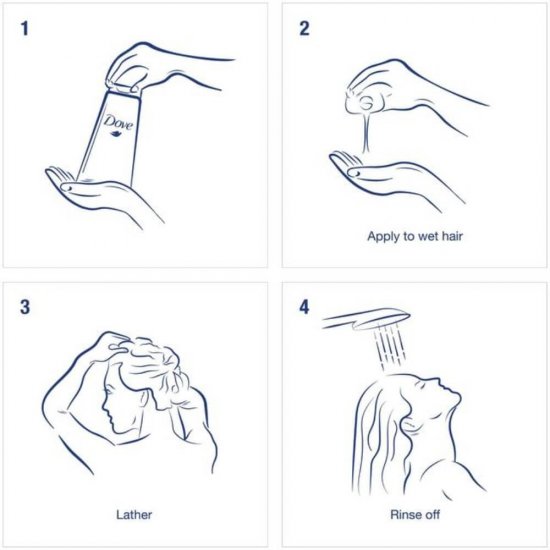 1

Dove

2

Apply to wet hair

3

Lather

4

Rinse off