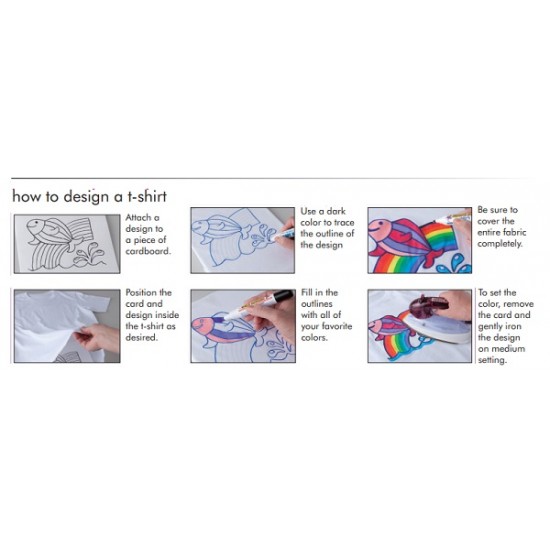 how to design a t-shirt

Attach a design to a piece of cardboard.

Use a dark color to trace the outline of the design

Be sure to cover the entire fabric completely.

Position the card and design inside the t-shirt as desired.

Fill in the outlines with all of your favorite colors.

To set the color, remove the card and gently iron the design on medium setting.