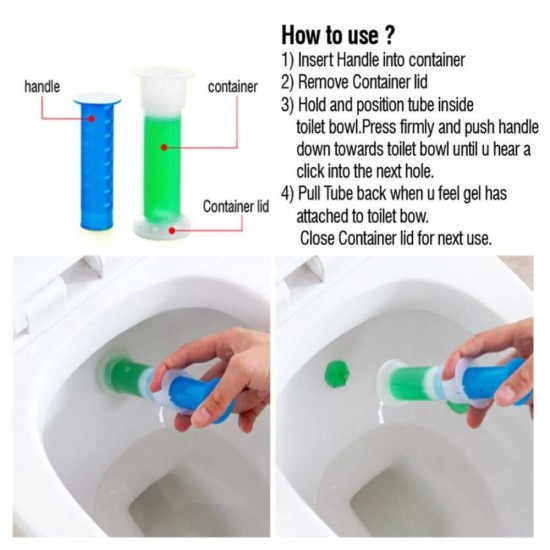 handle

container

Container lid

How to use ?
1) Insert Handle into container
2) Remove Container lid
3) Hold and position tube inside toilet bowl.Press firmly and push handle down towards toilet bowl until u hear a click into the next hole.
4) Pull Tube back when u feel gel has attached to toilet bow.
Close Container lid for next use.